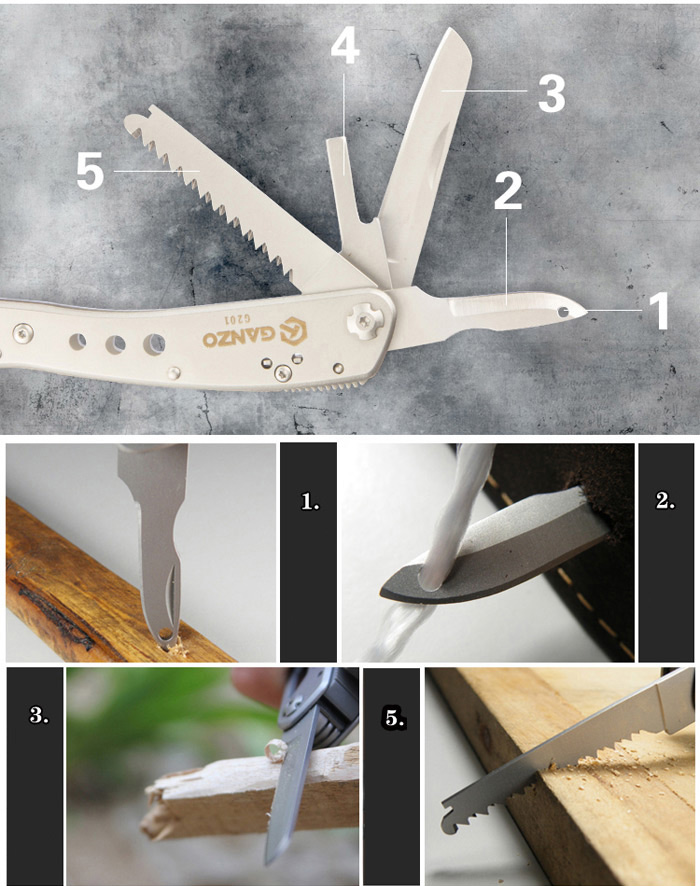 4
3
5
2
1
GANZO
G201
1.
2.
3.
5.