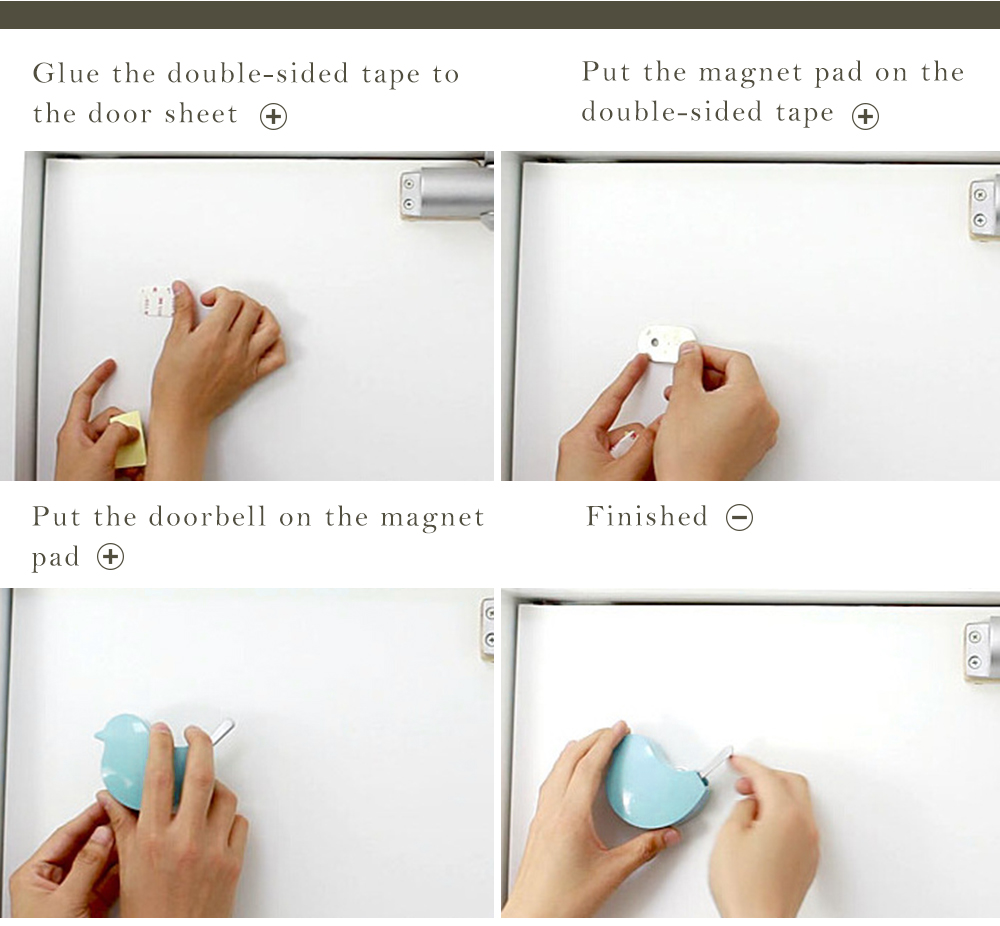 Glue the double-sided tape to the door sheet ⊕

Put the magnet pad on the double-sided tape ⊕

Put the doorbell on the magnet pad ⊕

Finished ⊖