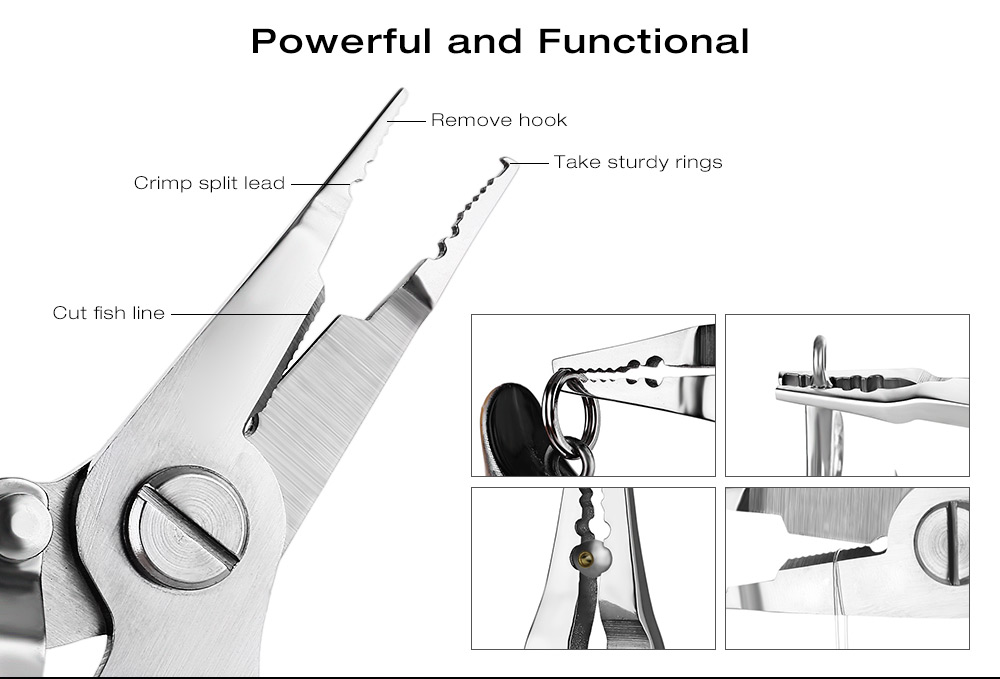 Powerful and Functional

Remove hook

Take sturdy rings

Crimp split lead

Cut fish line