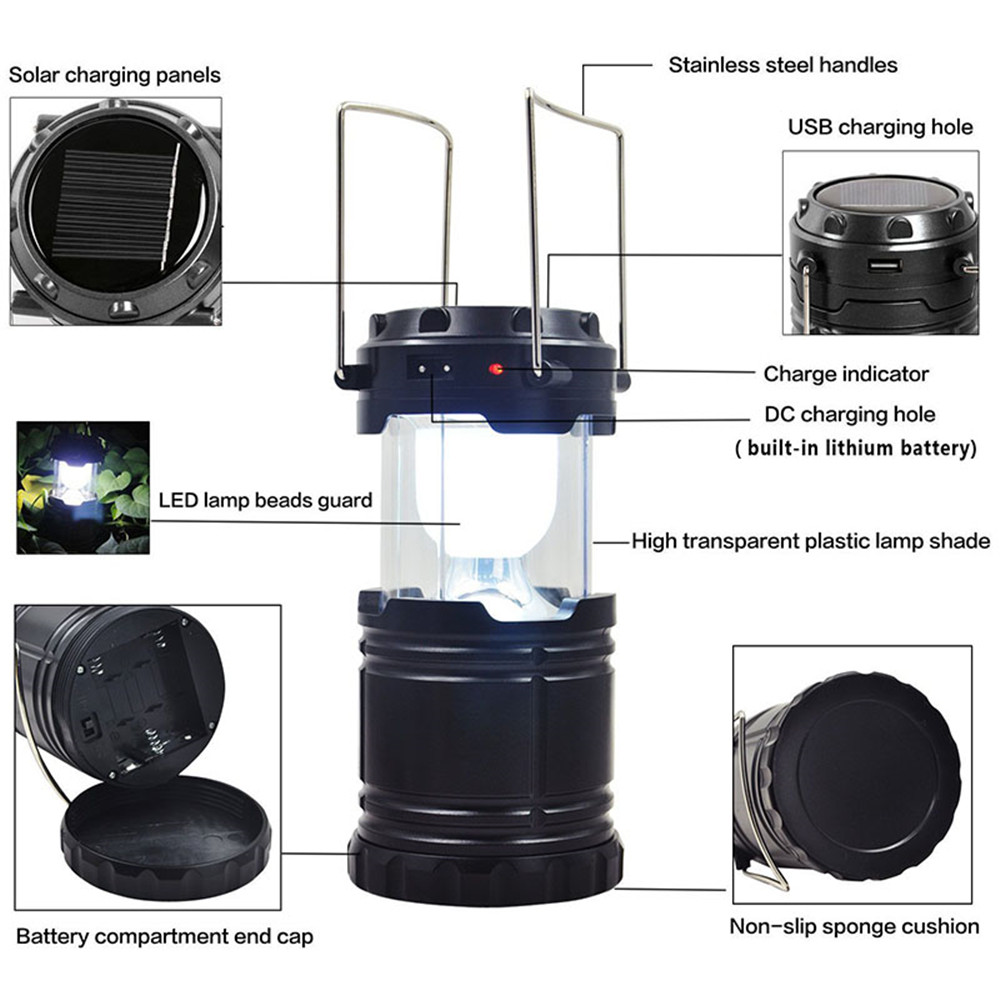 Solar charging panels

Stainless steel handles

USB charging hole

Charge indicator

DC charging hole

( built-in lithium battery)

LED lamp beads guard

High transparent plastic lamp shade

Battery compartment end cap

Non-slip sponge cushion