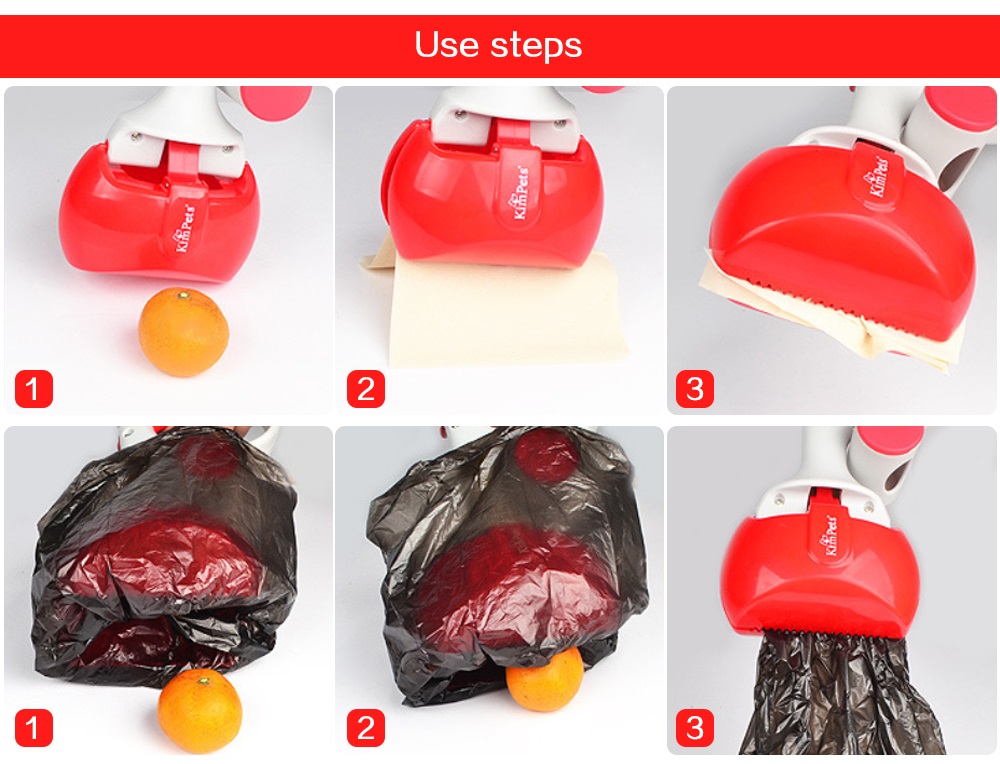 Use steps

KimPets

1

KimPets

2

KimPets

3

1

2

KimPets

3