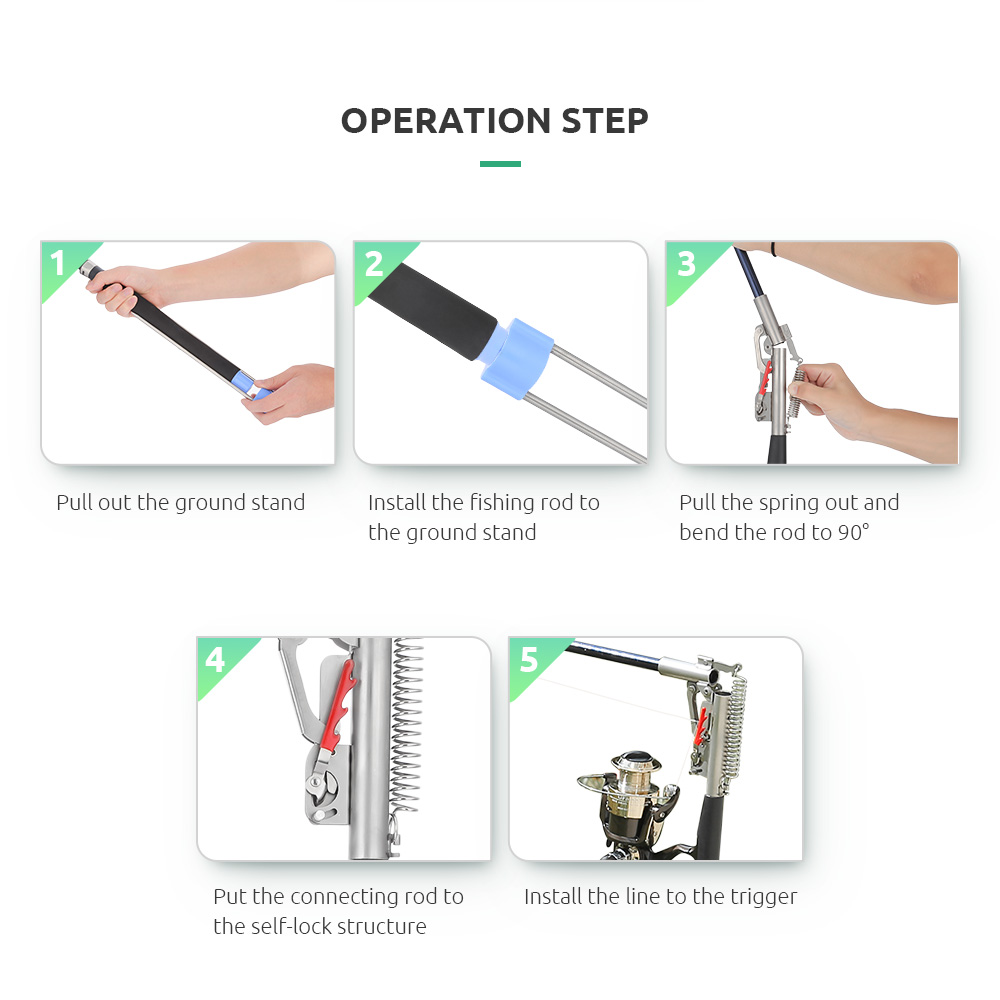 OPERATION STEP

1

Pull out the ground stand

2

Install the fishing rod to the ground stand

3

Pull the spring out and bend the rod to 90°

4

Put the connecting rod to the self-lock structure

5

Install the line to the trigger