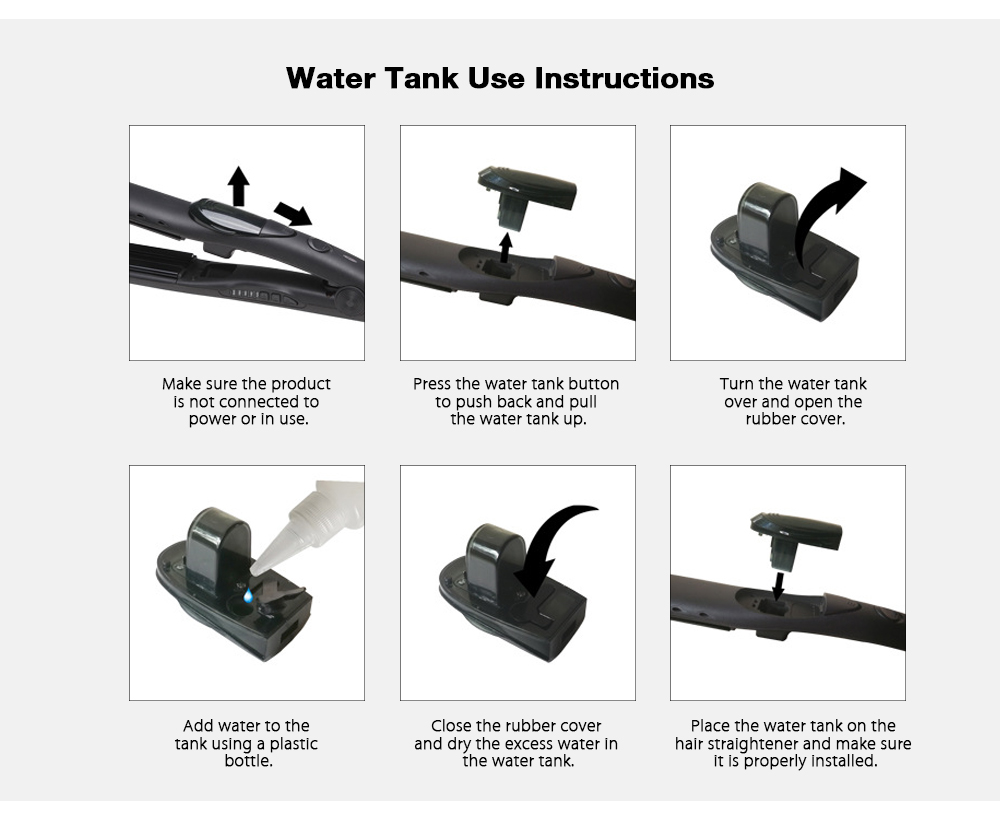 Water Tank Use Instructions

Make sure the product is not connected to power or in use.

Press the water tank button to push back and pull the water tank up.

Turn the water tank over and open the rubber cover.

Add water to the tank using a plastic bottle.

Close the rubber cover and dry the excess water in the water tank.

Place the water tank on the hair straightener and make sure it is properly installed.