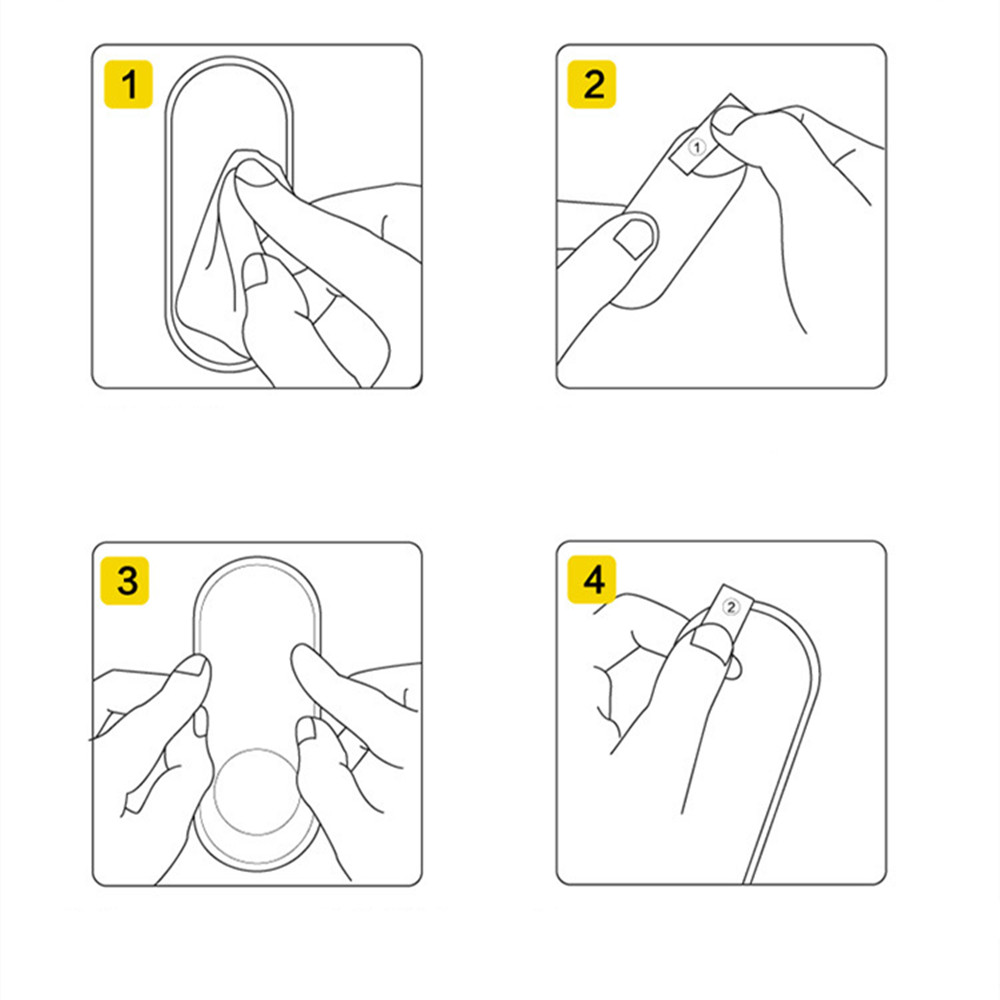 1

2

①

3

4

②