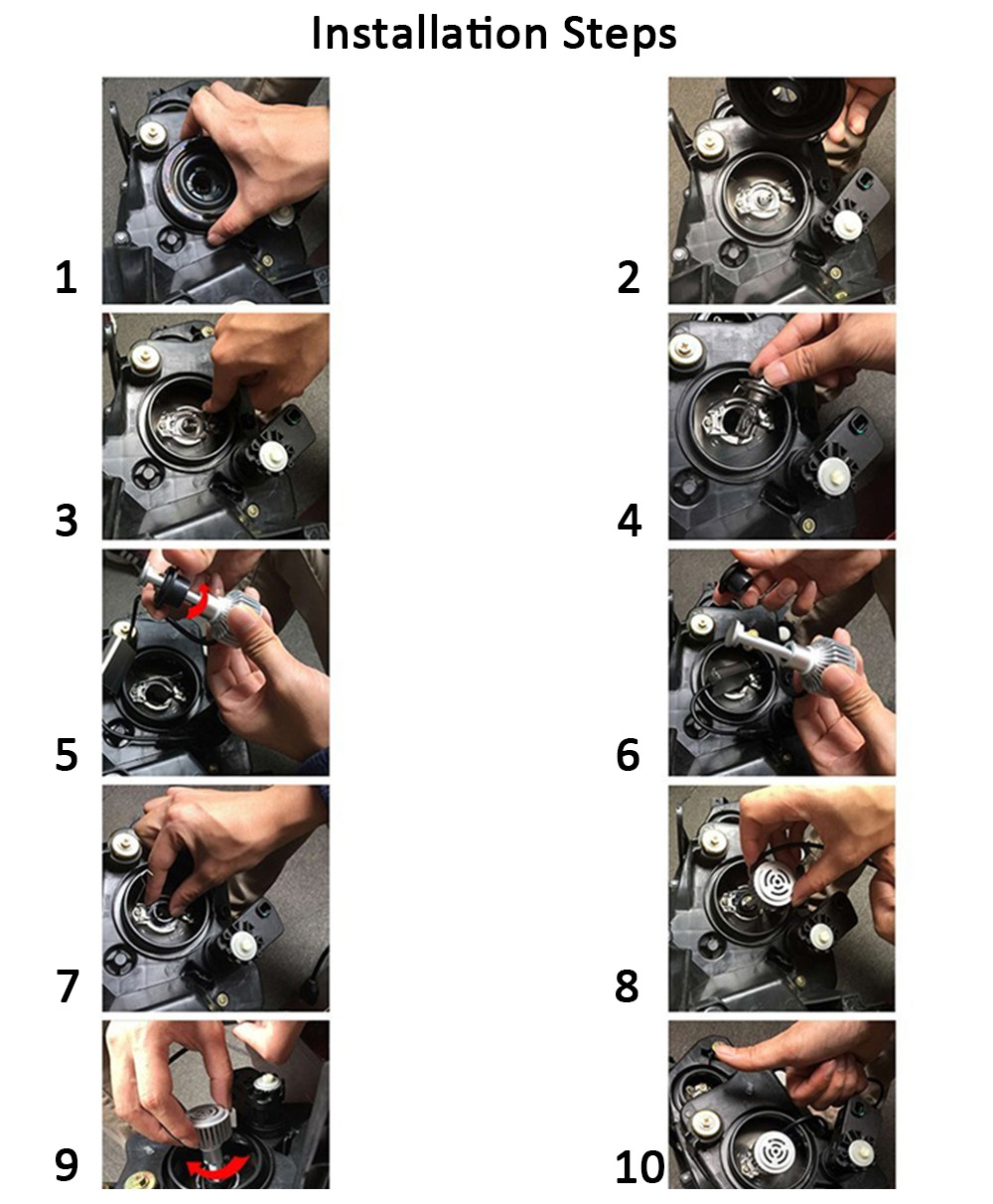 Installation Steps

1

2

3

4

5

6

7

8

9

10