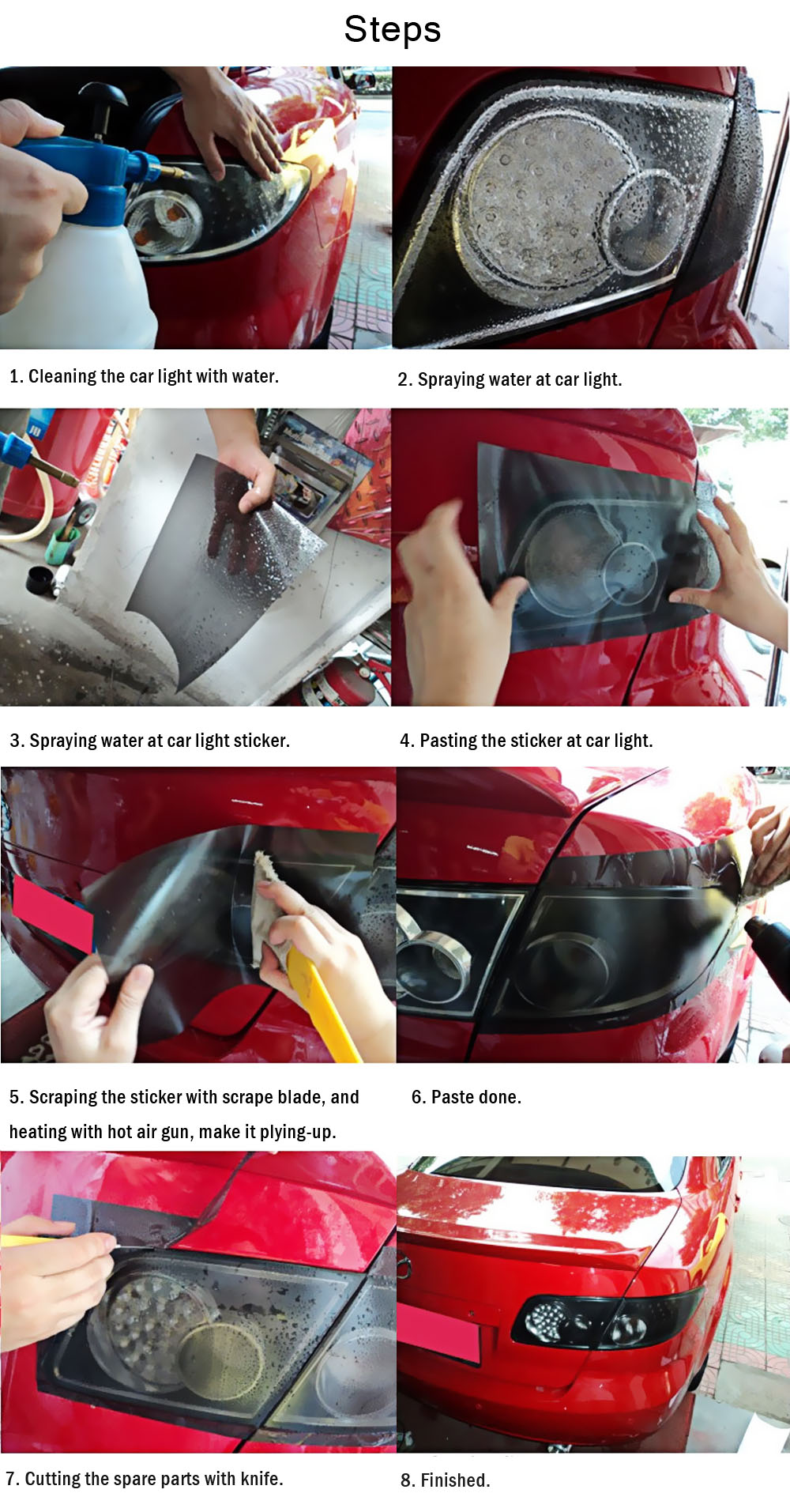 Steps

1. Cleaning the car light with water.

2. Spraying water at car light.

3. Spraying water at car light sticker.

4. Pasting the sticker at car light.

5. Scraping the sticker with scrape blade, and heating with hot air gun, make it plying-up.

6. Paste done.

7. Cutting the spare parts with knife.

8. Finished.