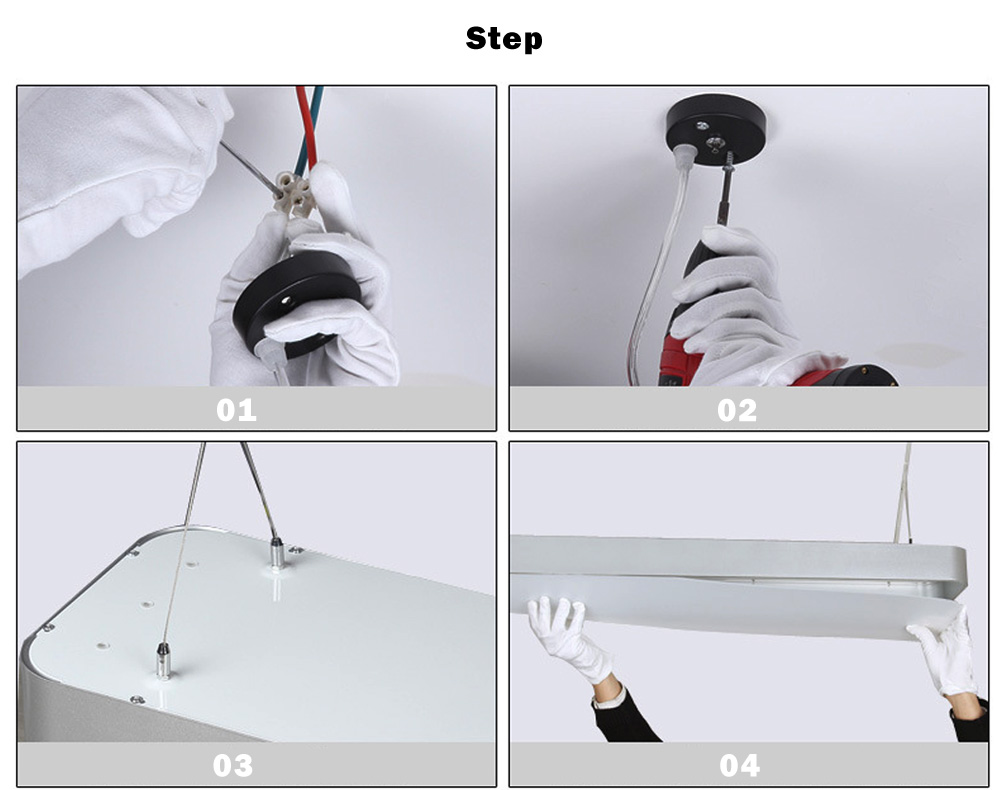 Step

01

02

03

04