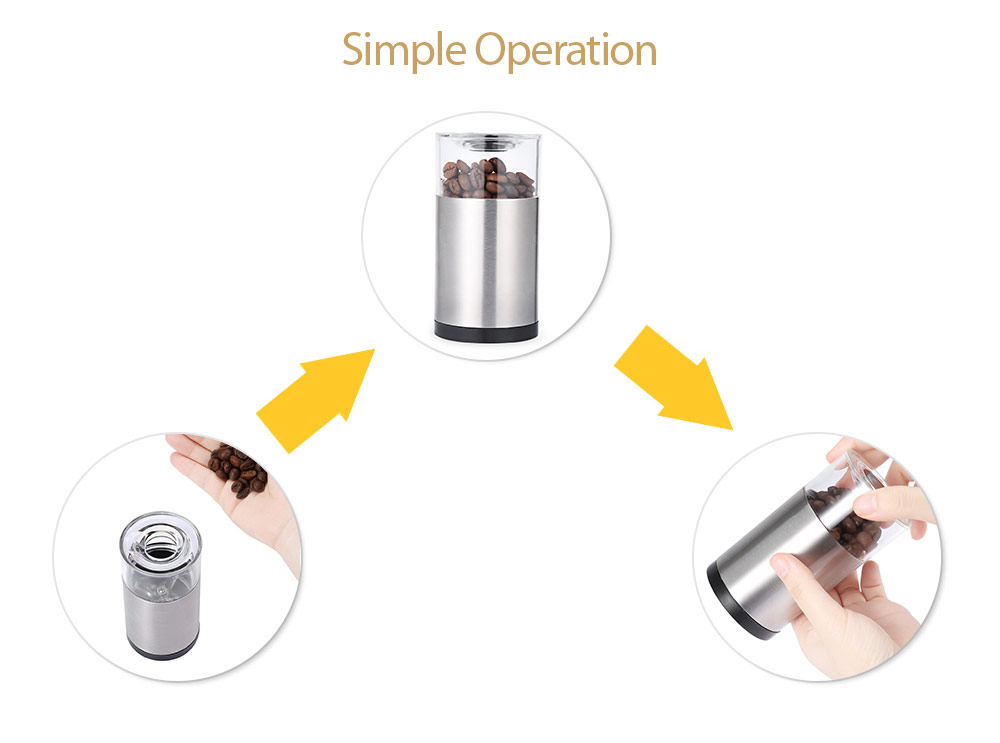 Simple Operation