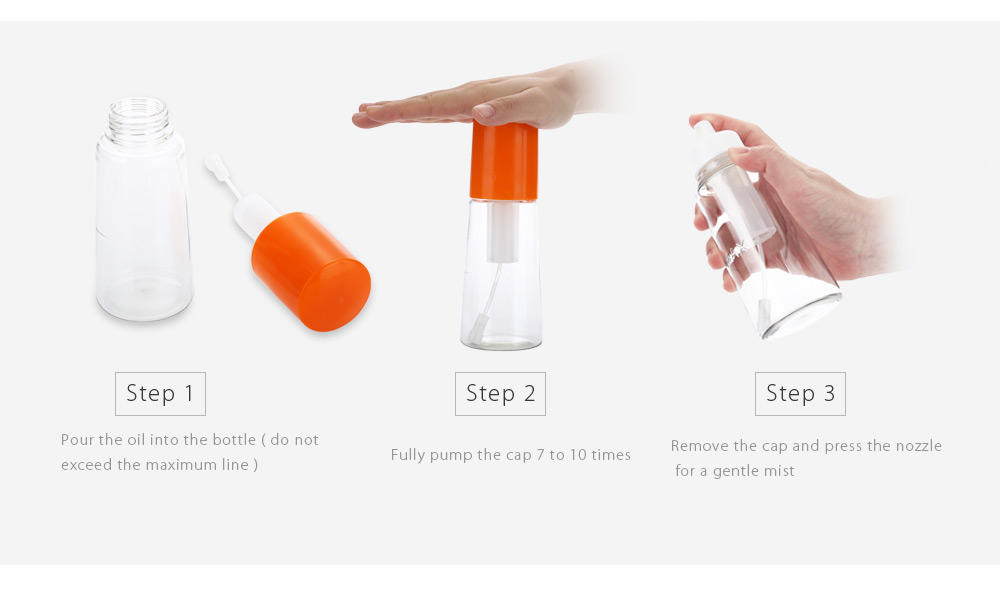 Step 1

Pour the oil into the bottle ( do not exceed the maximum line )

Step 2

Fully pump the cap 7 to 10 times

Step 3

Remove the cap and press the nozzle for a gentle mist