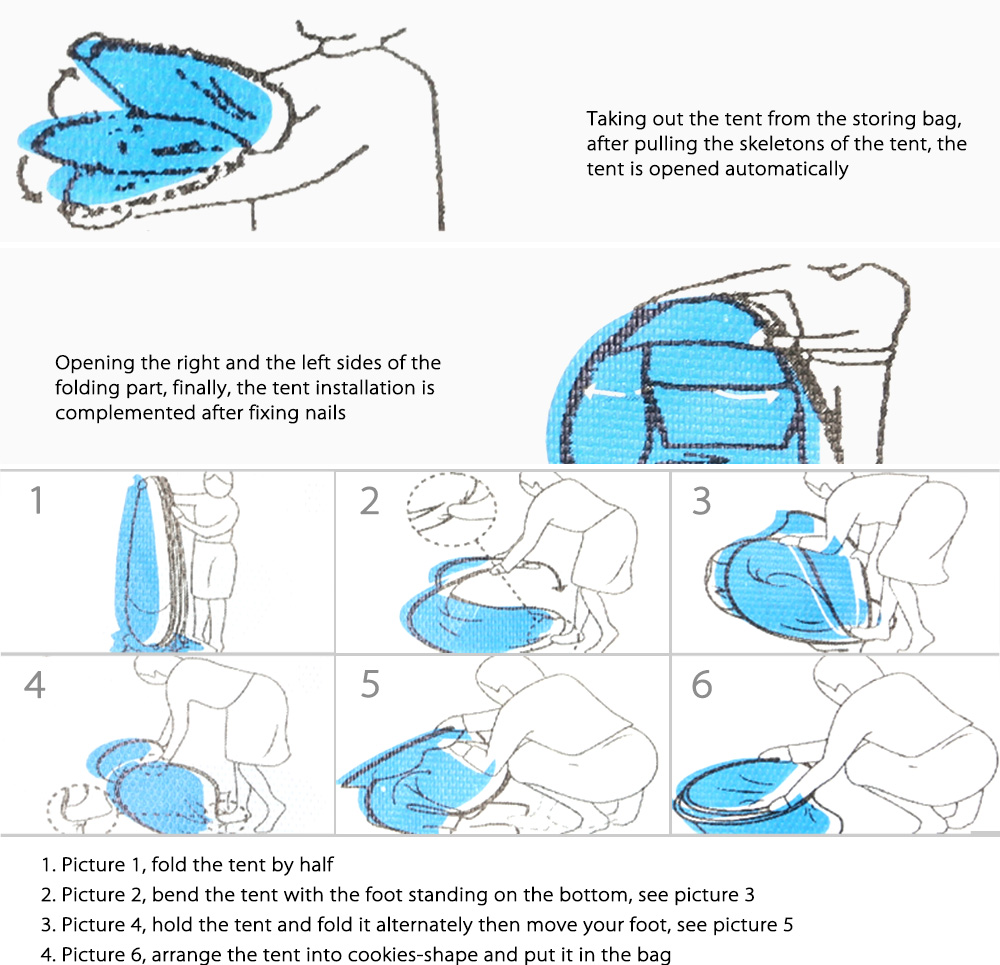 Taking out the tent from the storing bag, after pulling the skeletons of the tent, the tent is opened automatically

Opening the right and the left sides of the folding part, finally, the tent installation is complemented after fixing nails

1

2

3

4

5

6

1. Picture 1, fold the tent by half
2. Picture 2, bend the tent with the foot standing on the bottom, see picture 3
3. Picture 4, hold the tent and fold it alternately then move your foot, see picture 5
4. Picture 6, arrange the tent into cookies-shape and put it in the bag