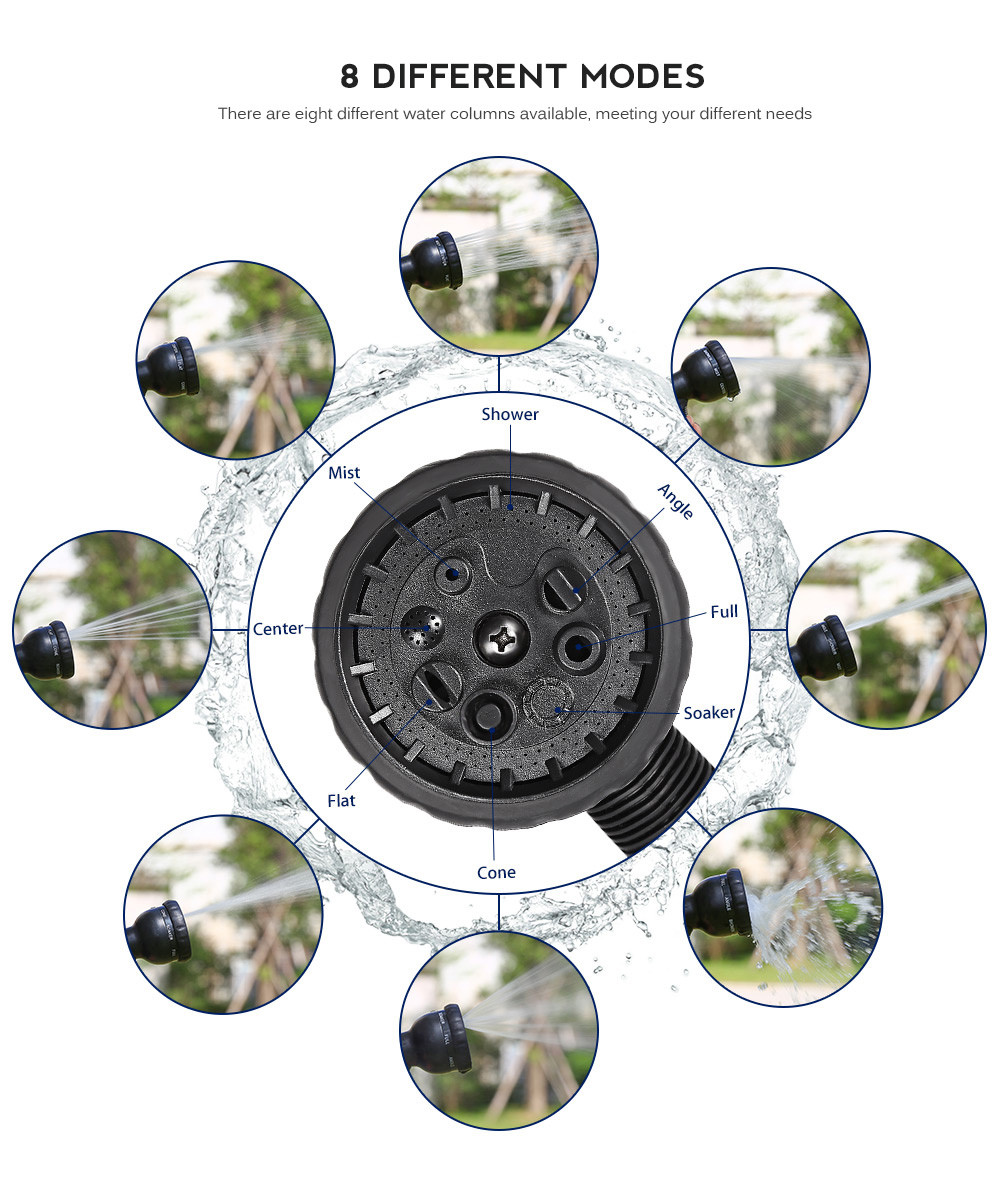 8 DIFFERENT MODES

There are eight different water columns available, meeting your different needs

Shower

Mist

Angle

Center

Full

Soaker

Flat

Cone