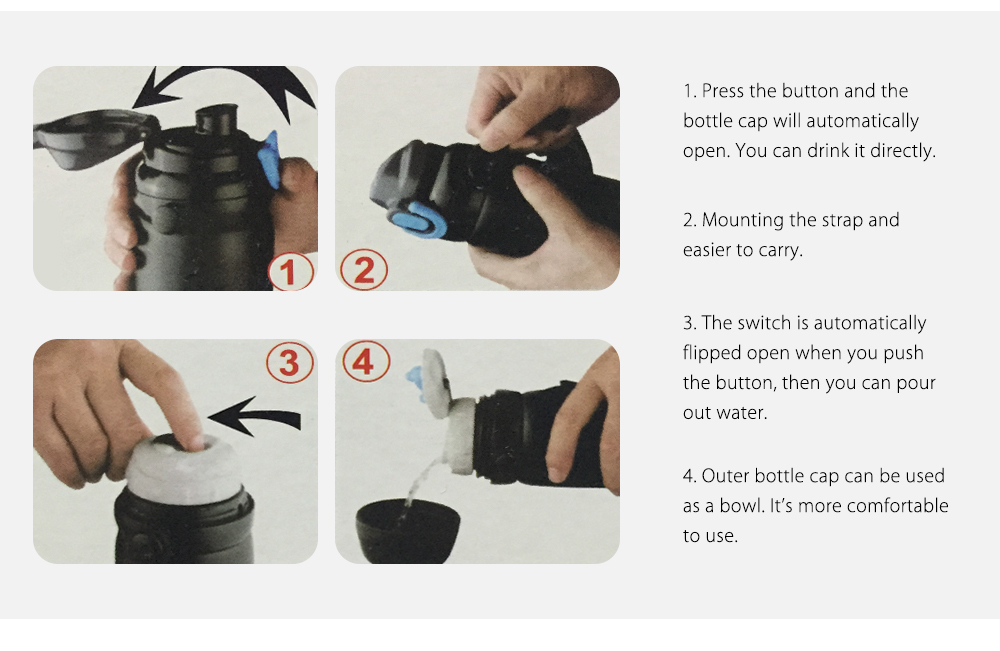 1
2
3
4

1. Press the button and the bottle cap will automatically open. You can drink it directly.

2. Mounting the strap and easier to carry.

3. The switch is automatically flipped open when you push the button, then you can pour out water.

4. Outer bottle cap can be used as a bowl. It's more comfortable to use.